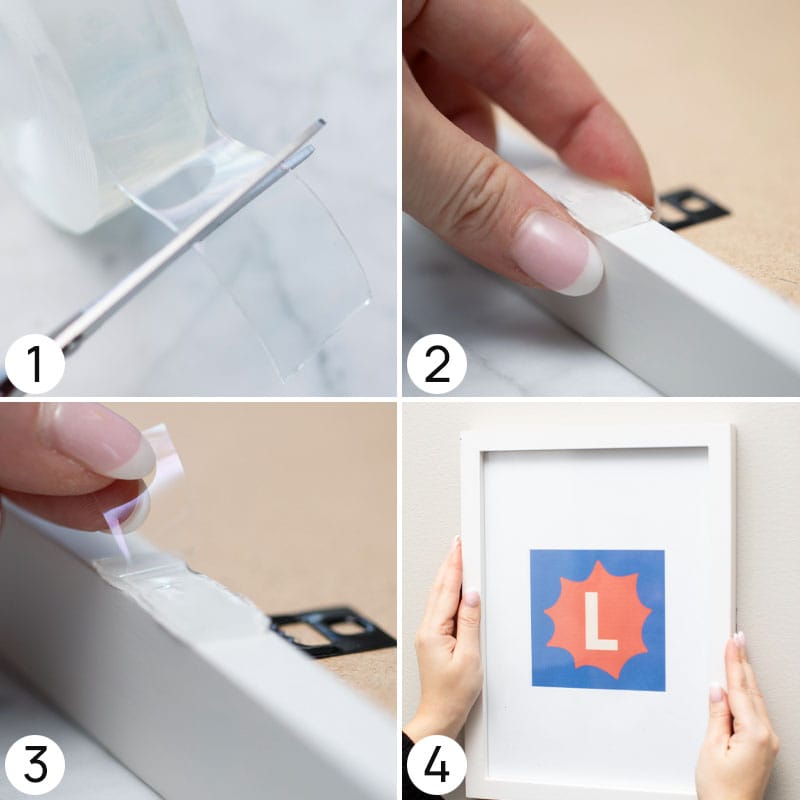 1

2

3

4

L